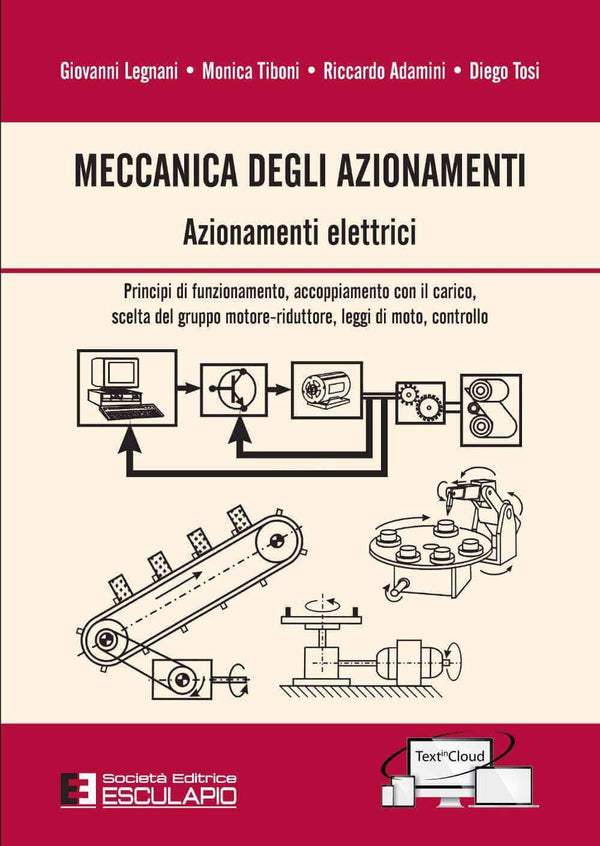 Giovanni Legnani • Monica Tiboni • Riccardo Adamini • Diego Tosi

MECCANICA DEGLI AZIONAMENTI

Azionamenti elettrici

Principi di funzionamento, accoppiamento con il carico, scelta del gruppo motore-riduttore, leggi di moto, controllo

Società Editrice ESCULAPIO

Text in Cloud